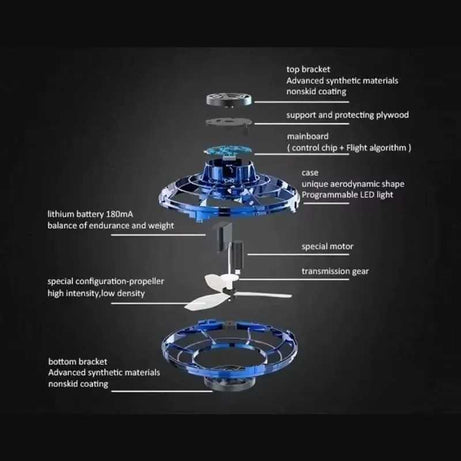 top bracket
Advanced synthetic materials
nonskid coating

support and protecting plywood

mainboard
( control chip + Flight algorithm )

case
unique aerodynamic shape
Programmable LED light

lithium battery 180mA
balance of endurance and weight

special motor

transmission gear

special configuration-propeller
high intensity,low density

bottom bracket
Advanced synthetic materials
nonskid coating