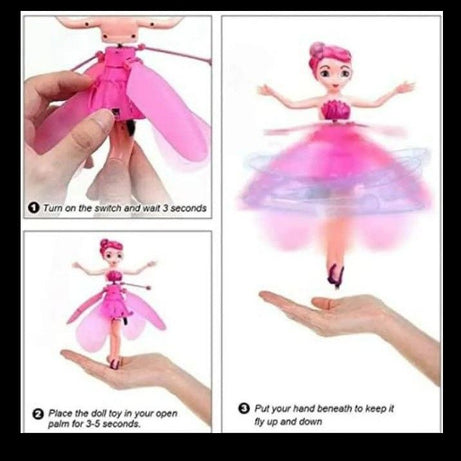 ❶ Turn on the switch and wait 3 seconds

❷ Place the doll toy in your open palm for 3-5 seconds.

❸ Put your hand beneath to keep it fly up and down