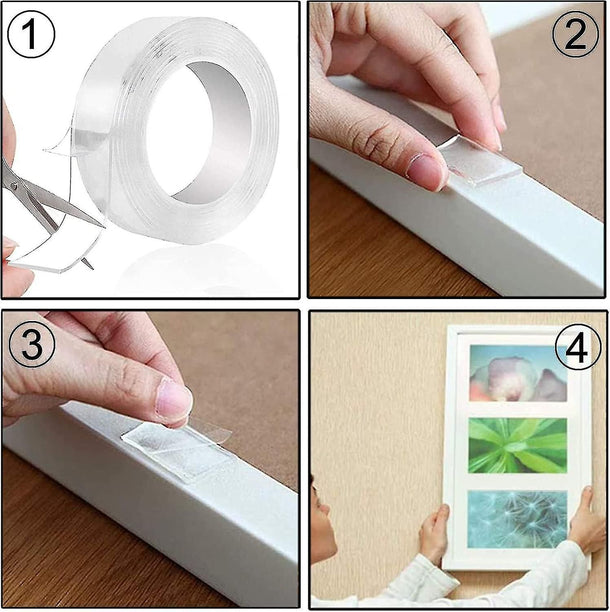 1

2

3

4