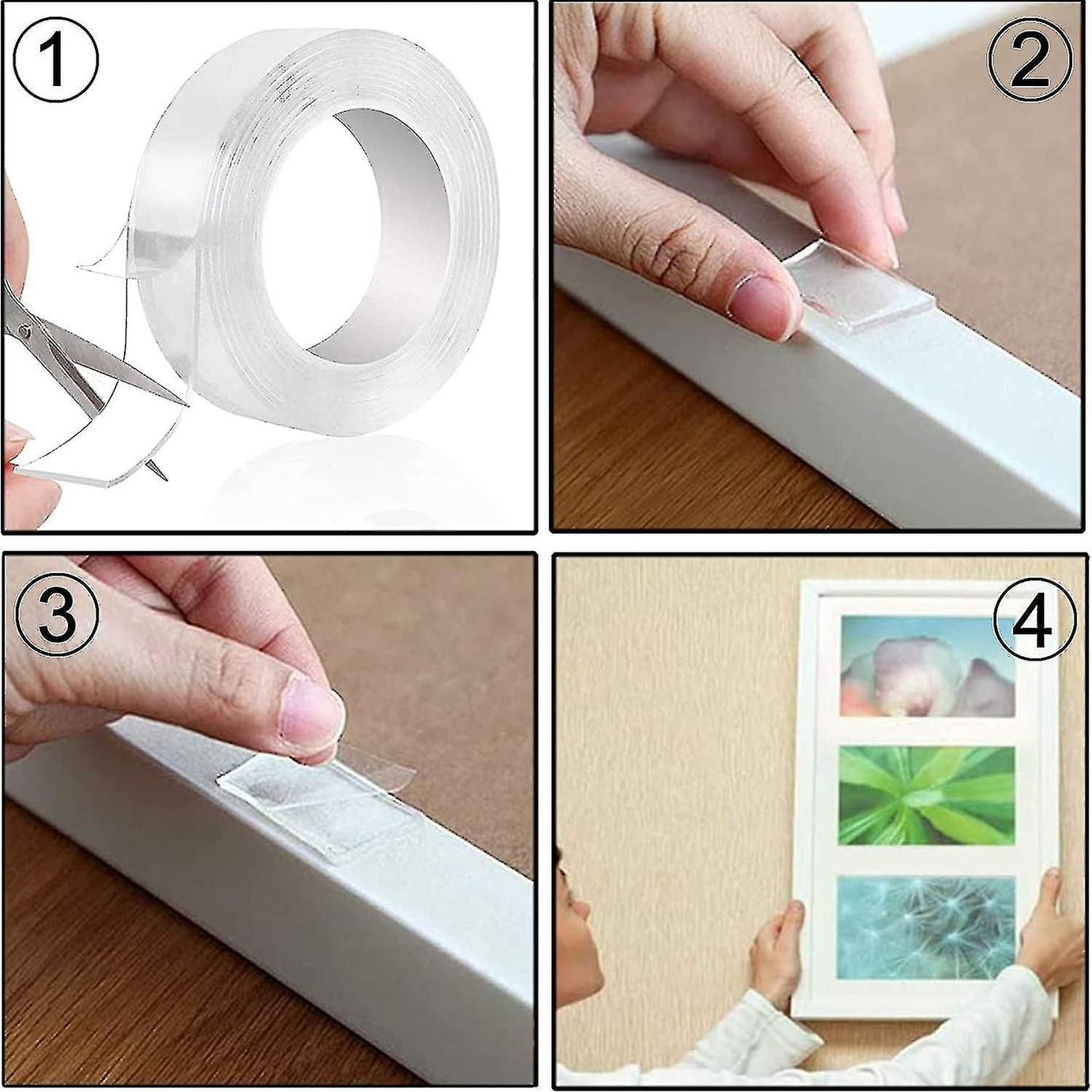 ①

②

③

④