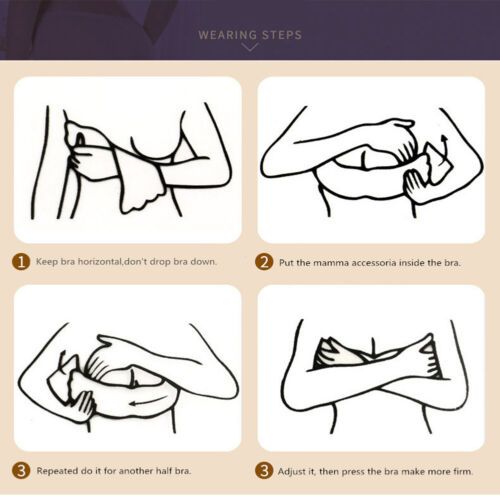 WEARING STEPS

1 Keep bra horizontal,don't drop bra down.

2 Put the mamma accessoria inside the bra.

3 Repeated do it for another half bra.

3 Adjust it, then press the bra make more firm.