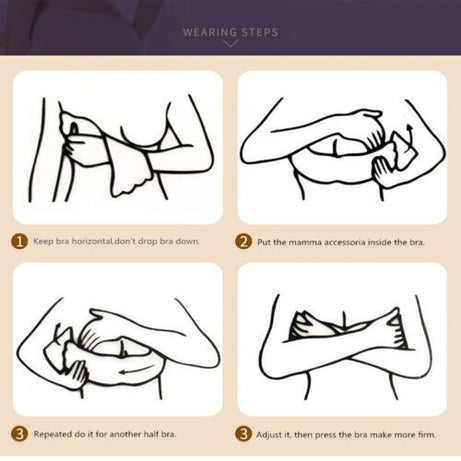 WEARING STEPS

1 Keep bra horizontal,don't drop bra down.

2 Put the mamma accessoria inside the bra.

3 Repeated do it for another half bra.

3 Adjust it, then press the bra make more firm.