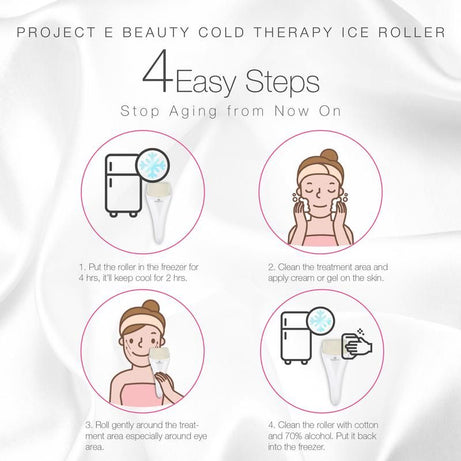 PROJECT E BEAUTY COLD THERAPY ICE ROLLER

4 Easy Steps

Stop Aging from Now On

1. Put the roller in the freezer for 4 hrs, it'll keep cool for 2 hrs.

2. Clean the treatment area and apply cream or gel on the skin.

3. Roll gently around the treatment area especially around eye area.

4. Clean the roller with cotton and 70% alcohol. Put it back into the freezer.