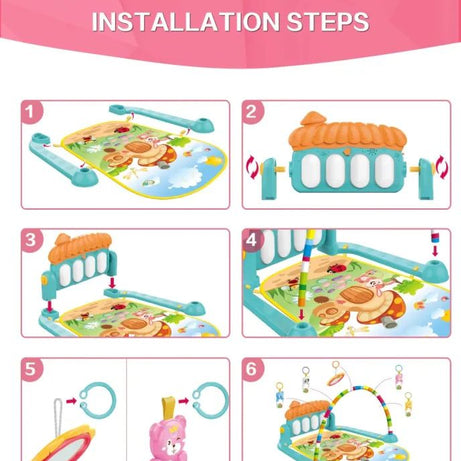 INSTALLATION STEPS

1

2

3

4

5

6