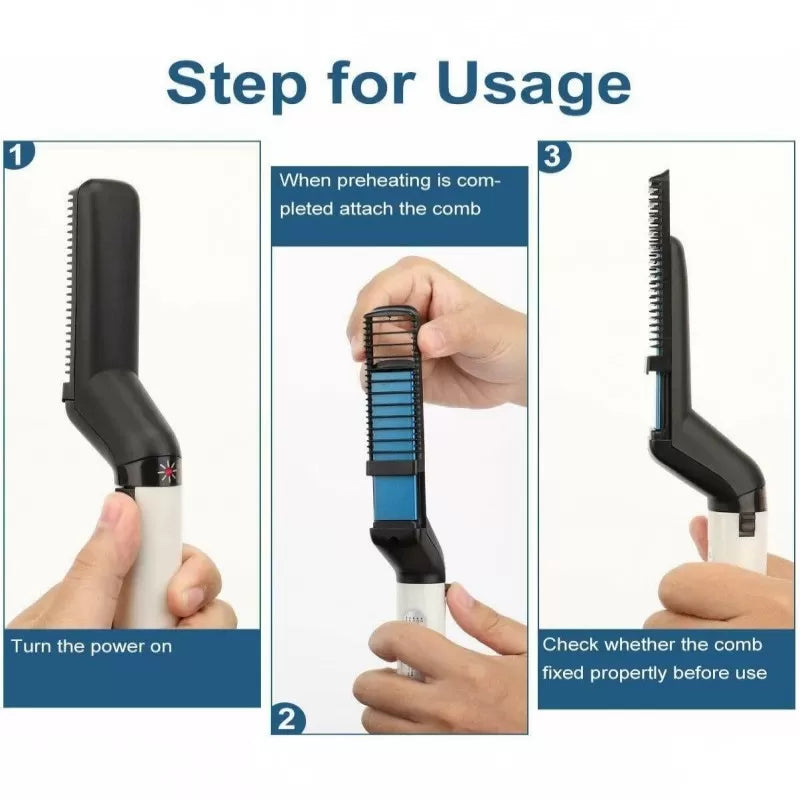 Step for Usage

1

Turn the power on

When preheating is completed attach the comb

2

3

Check whether the comb fixed propertly before use