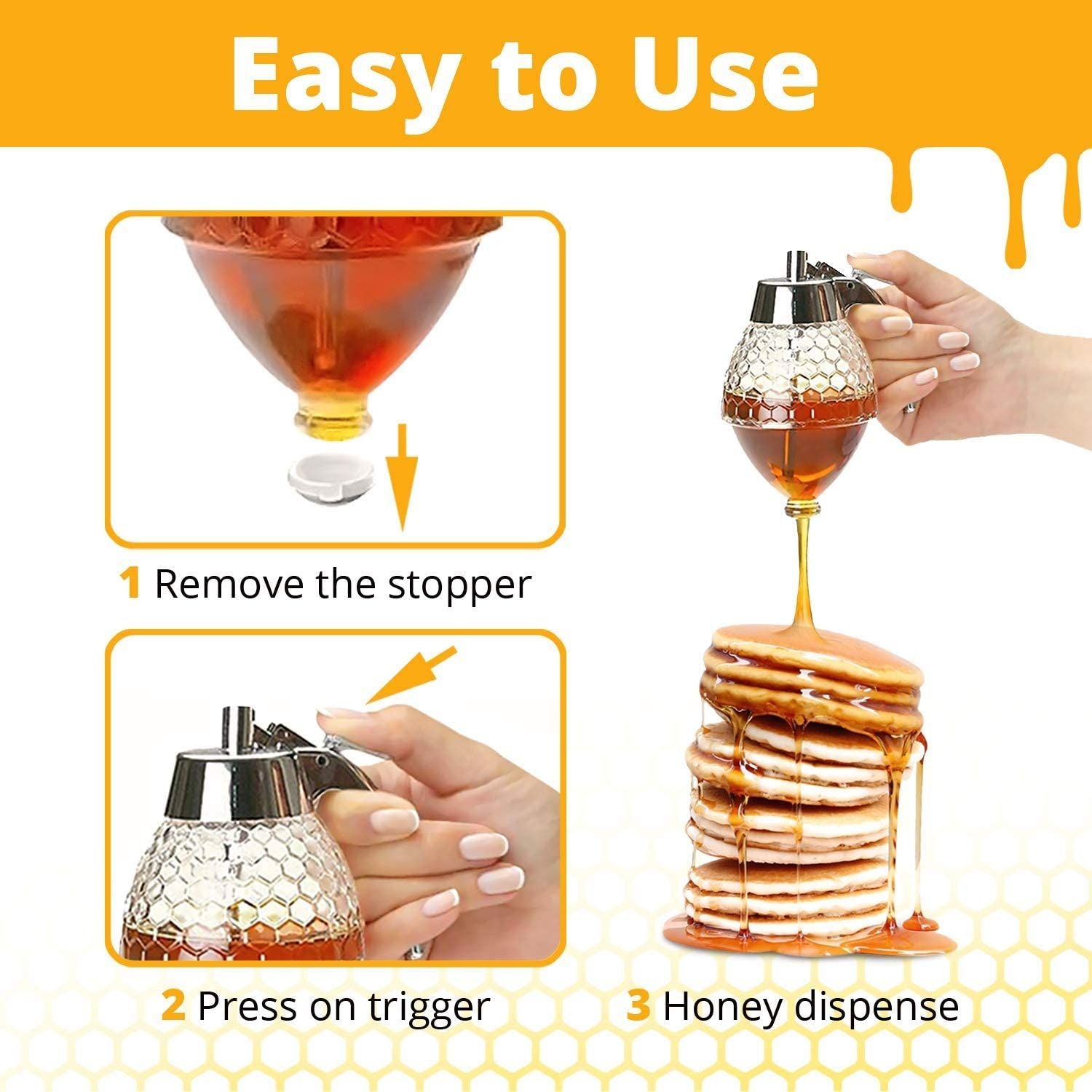 Easy to Use

1 Remove the stopper

2 Press on trigger

3 Honey dispense