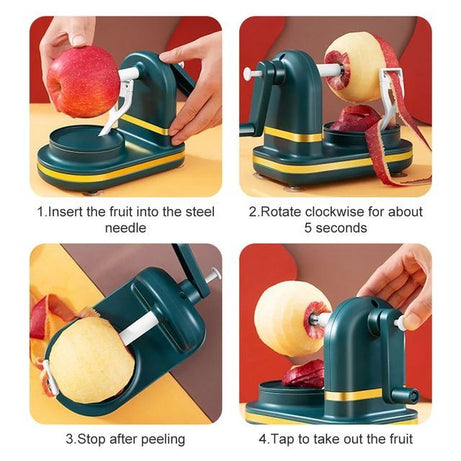 1.Insert the fruit into the steel needle

2.Rotate clockwise for about 5 seconds

3.Stop after peeling

4.Tap to take out the fruit