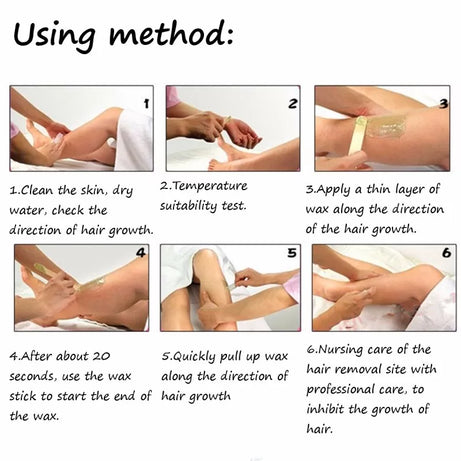 Using method:

1

2

3

1.Clean the skin, dry water, check the direction of hair growth.

2.Temperature suitability test.

3.Apply a thin layer of wax along the direction of the hair growth.

4

5

6

4.After about 20 seconds, use the wax stick to start the end of the wax.

5.Quickly pull up wax along the direction of hair growth

6.Nursing care of the hair removal site with professional care, to inhibit the growth of hair.