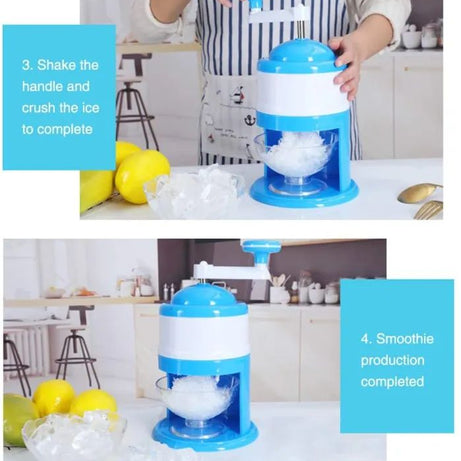 3. Shake the handle and crush the ice to complete

4. Smoothie production completed