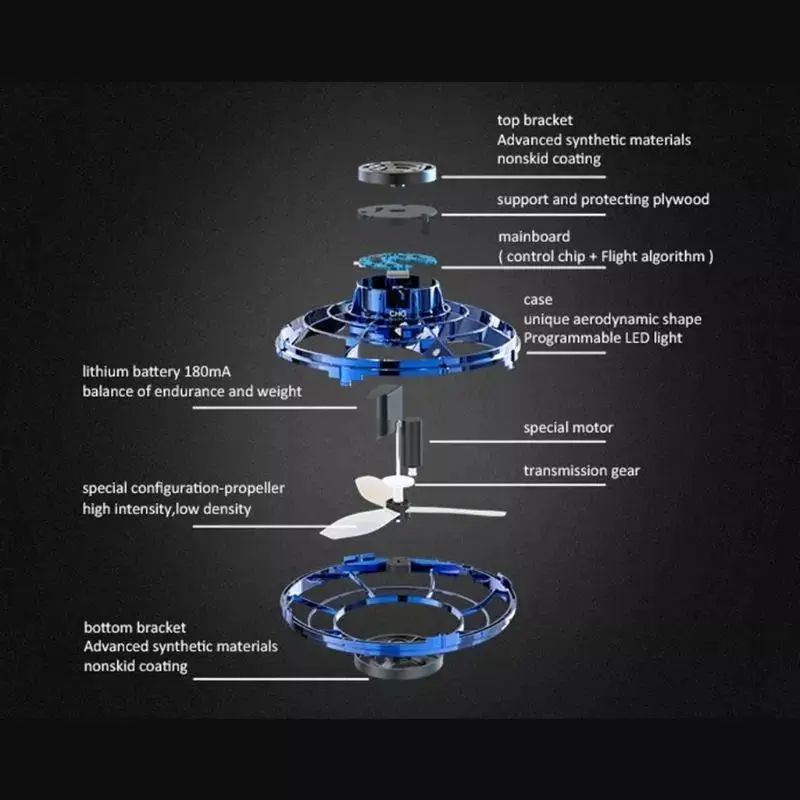 top bracket
Advanced synthetic materials
nonskid coating

support and protecting plywood

mainboard
( control chip + Flight algorithm )

case
unique aerodynamic shape
Programmable LED light

lithium battery 180mA
balance of endurance and weight

special motor

transmission gear

special configuration-propeller
high intensity,low density

bottom bracket
Advanced synthetic materials
nonskid coating