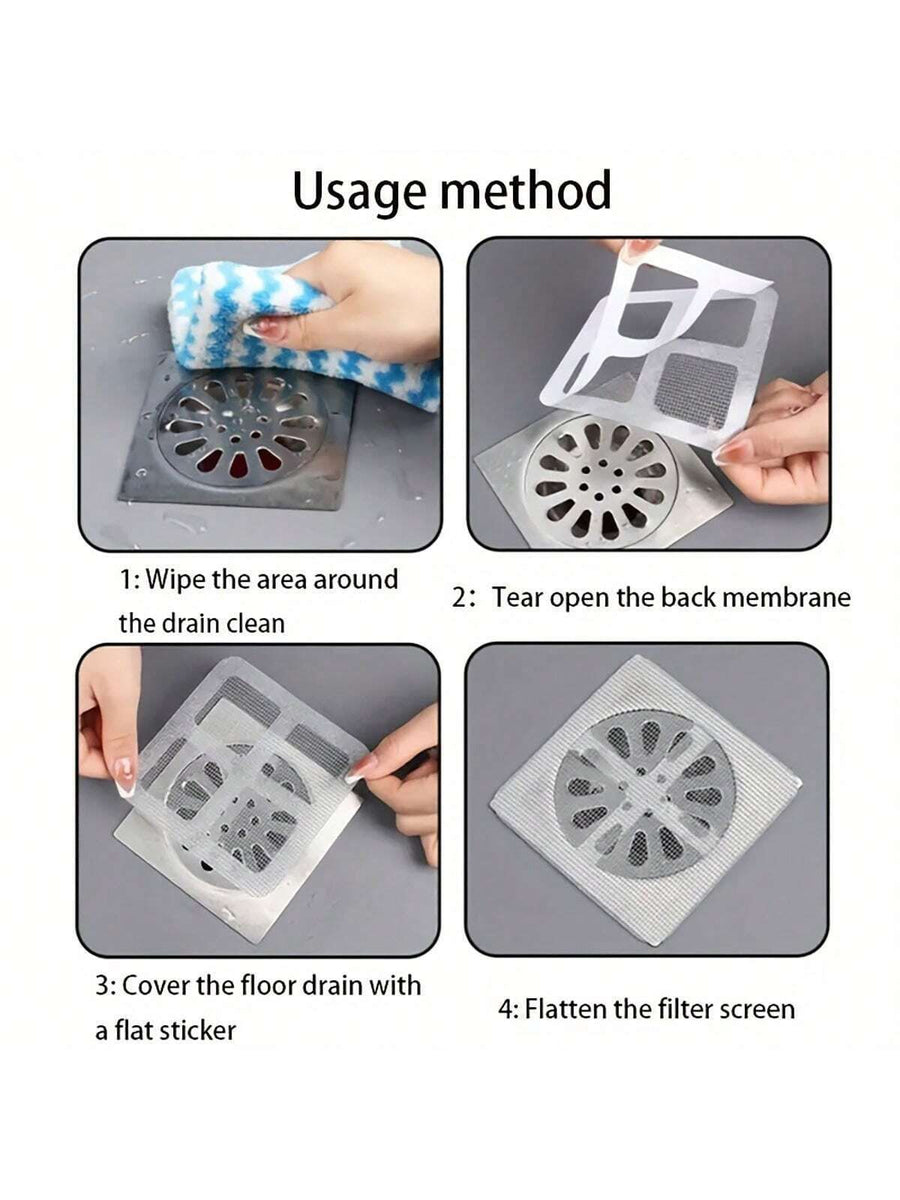 Usage method

1: Wipe the area around the drain clean

2: Tear open the back membrane

3: Cover the floor drain with a flat sticker

4: Flatten the filter screen