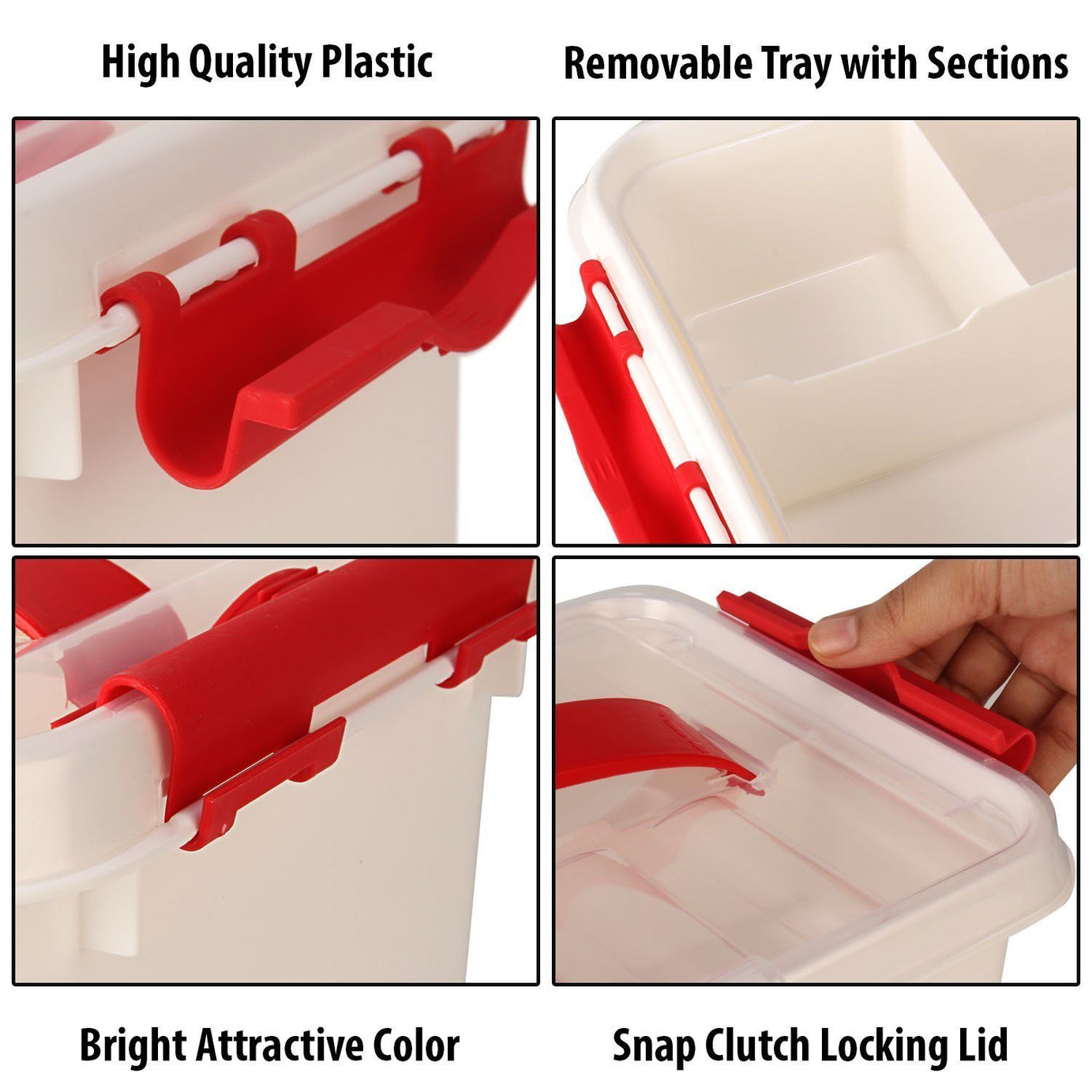 High Quality Plastic

Removable Tray with Sections

Bright Attractive Color

Snap Clutch Locking Lid