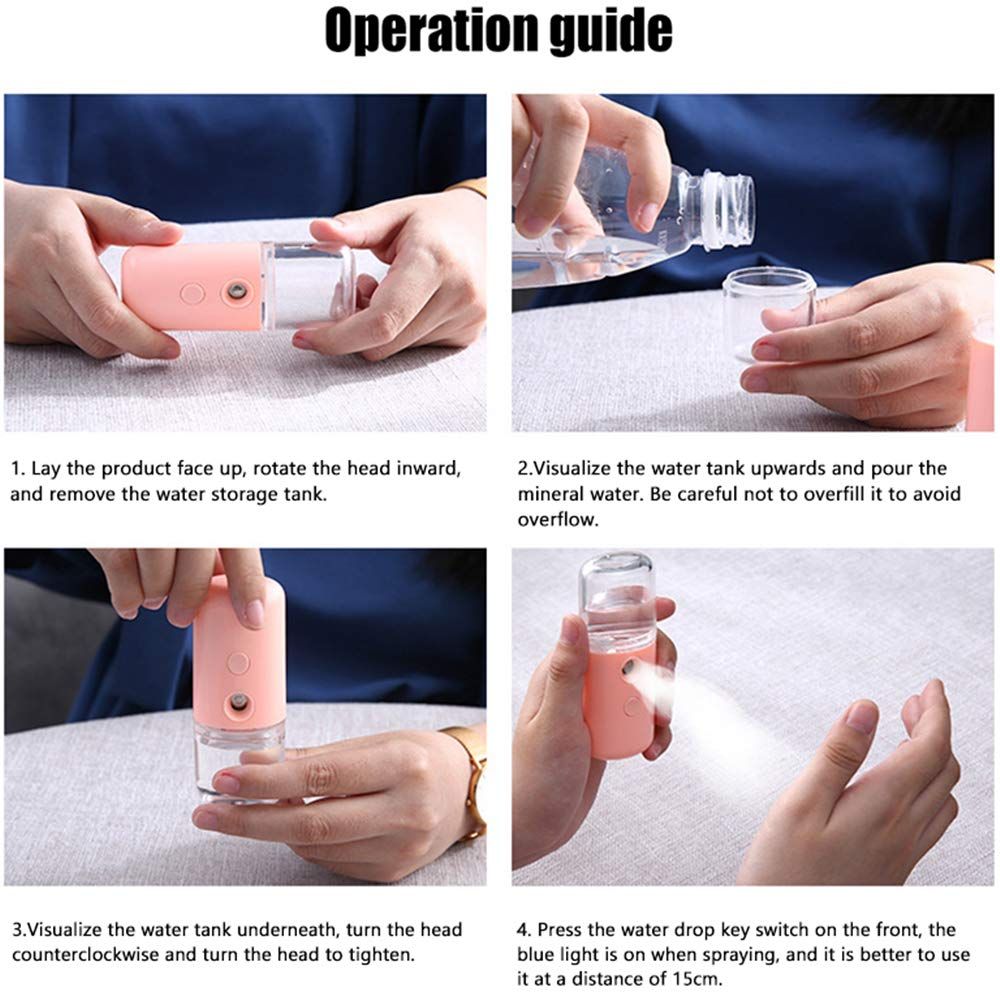 Operation guide

1. Lay the product face up, rotate the head inward, and remove the water storage tank.

2.Visualize the water tank upwards and pour the mineral water. Be careful not to overfill it to avoid overflow.

3.Visualize the water tank underneath, turn the head counterclockwise and turn the head to tighten.

4. Press the water drop key switch on the front, the blue light is on when spraying, and it is better to use it at a distance of 15cm.