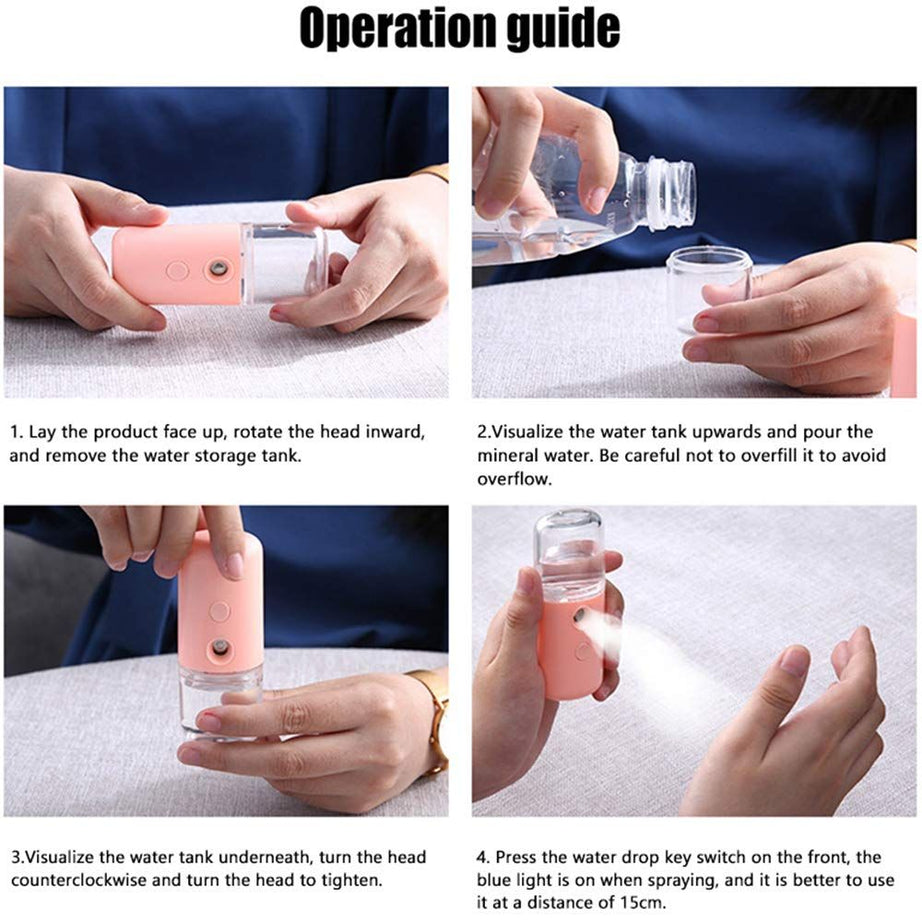 Operation guide

1. Lay the product face up, rotate the head inward, and remove the water storage tank.

2.Visualize the water tank upwards and pour the mineral water. Be careful not to overfill it to avoid overflow.

3.Visualize the water tank underneath, turn the head counterclockwise and turn the head to tighten.

4. Press the water drop key switch on the front, the blue light is on when spraying, and it is better to use it at a distance of 15cm.