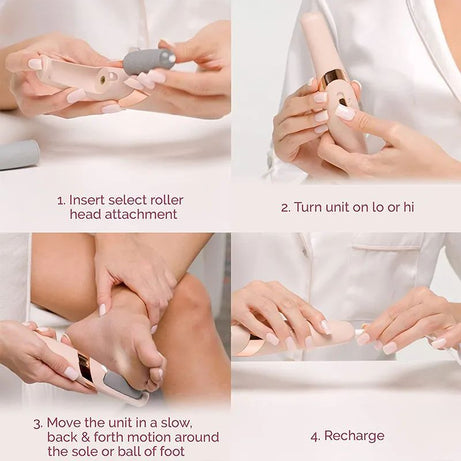 1. Insert select roller head attachment

2. Turn unit on lo or hi

3. Move the unit in a slow, back & forth motion around the sole or ball of foot

4. Recharge