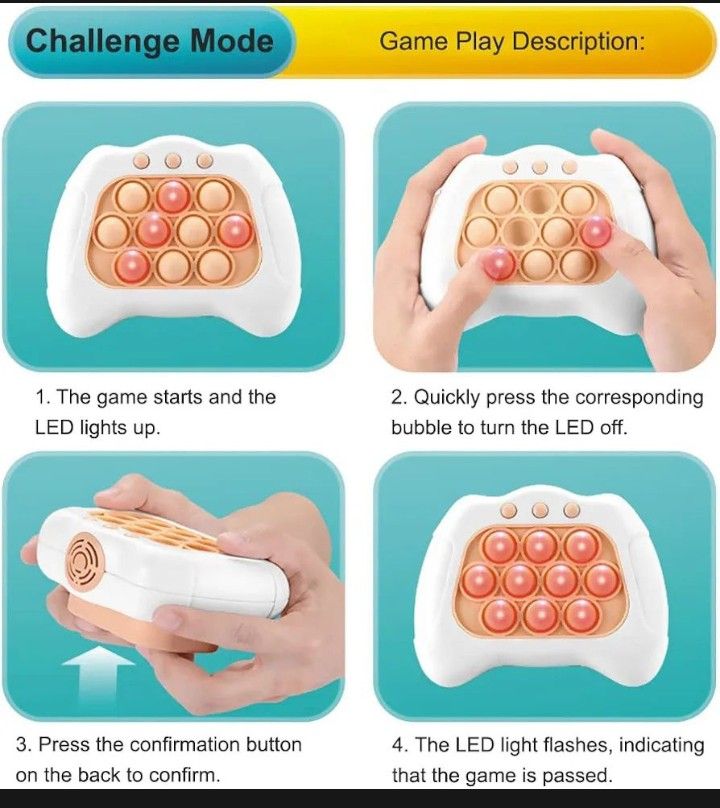 Challenge Mode

Game Play Description:

1. The game starts and the LED lights up.

2. Quickly press the corresponding bubble to turn the LED off.

3. Press the confirmation button on the back to confirm.

4. The LED light flashes, indicating that the game is passed.