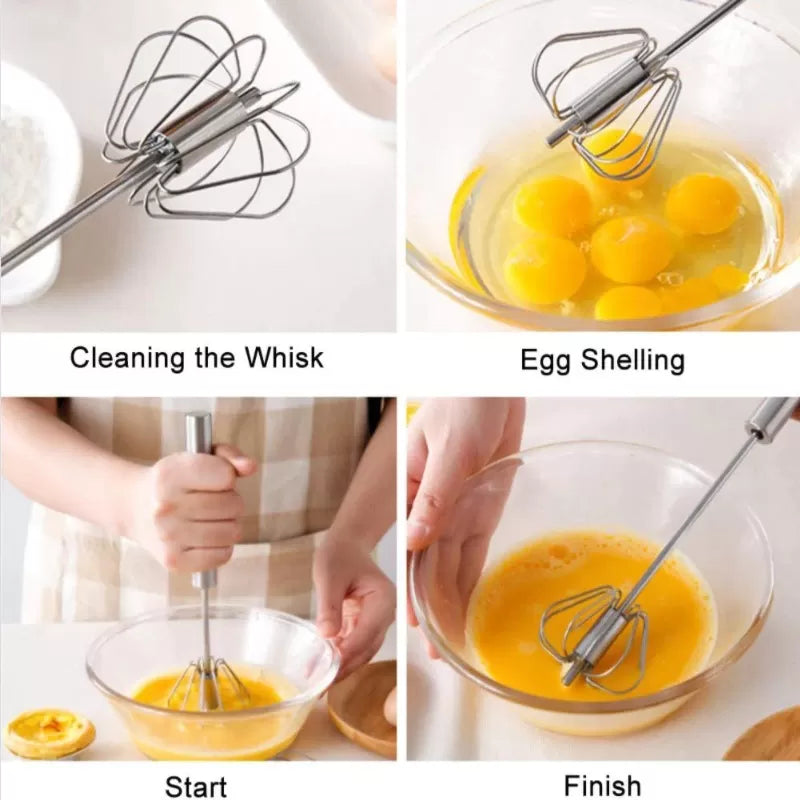 Cleaning the Whisk

Egg Shelling

Start

Finish