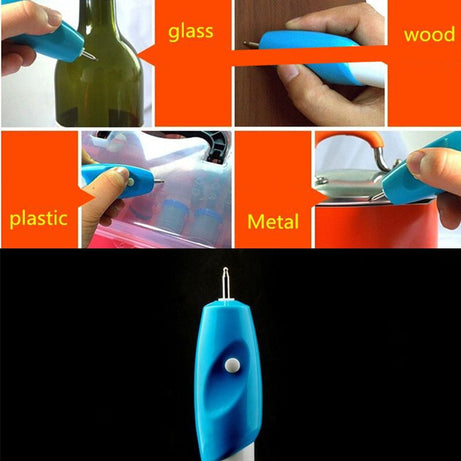 glass

wood

plastic

Metal