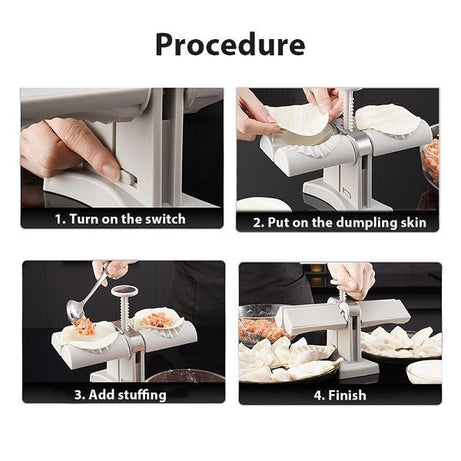 Procedure

1. Turn on the switch

2. Put on the dumpling skin

3. Add stuffing

4. Finish