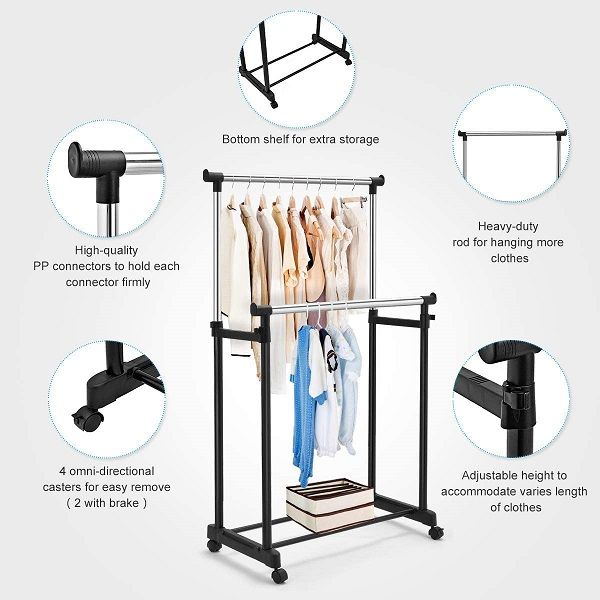 Bottom shelf for extra storage

High-quality PP connectors to hold each connector firmly

Heavy-duty rod for hanging more clothes

4 omni-directional casters for easy remove ( 2 with brake )

Adjustable height to accommodate varies length of clothes