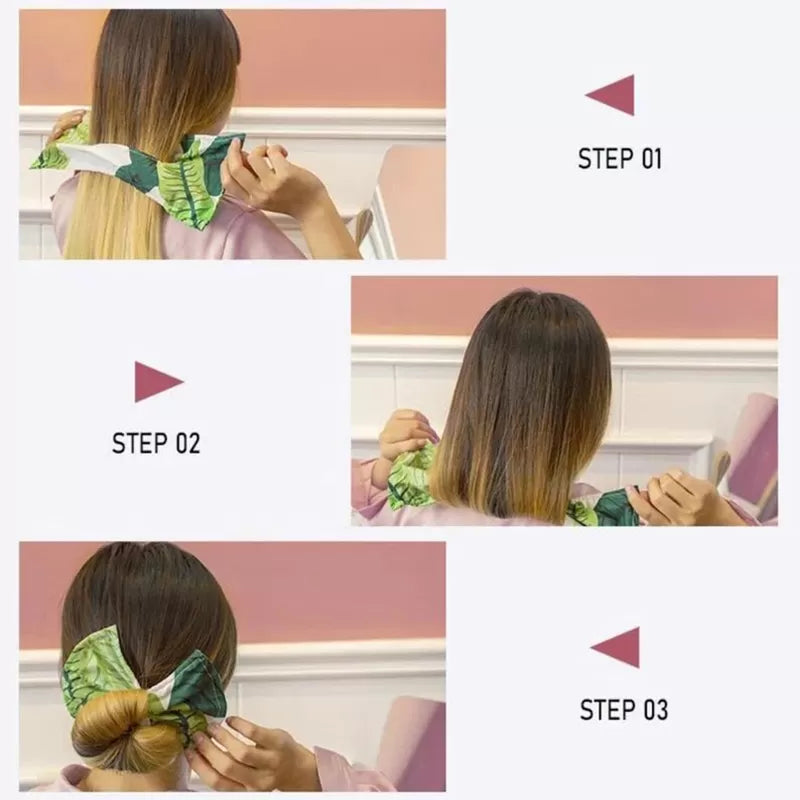 STEP 01

STEP 02

STEP 03