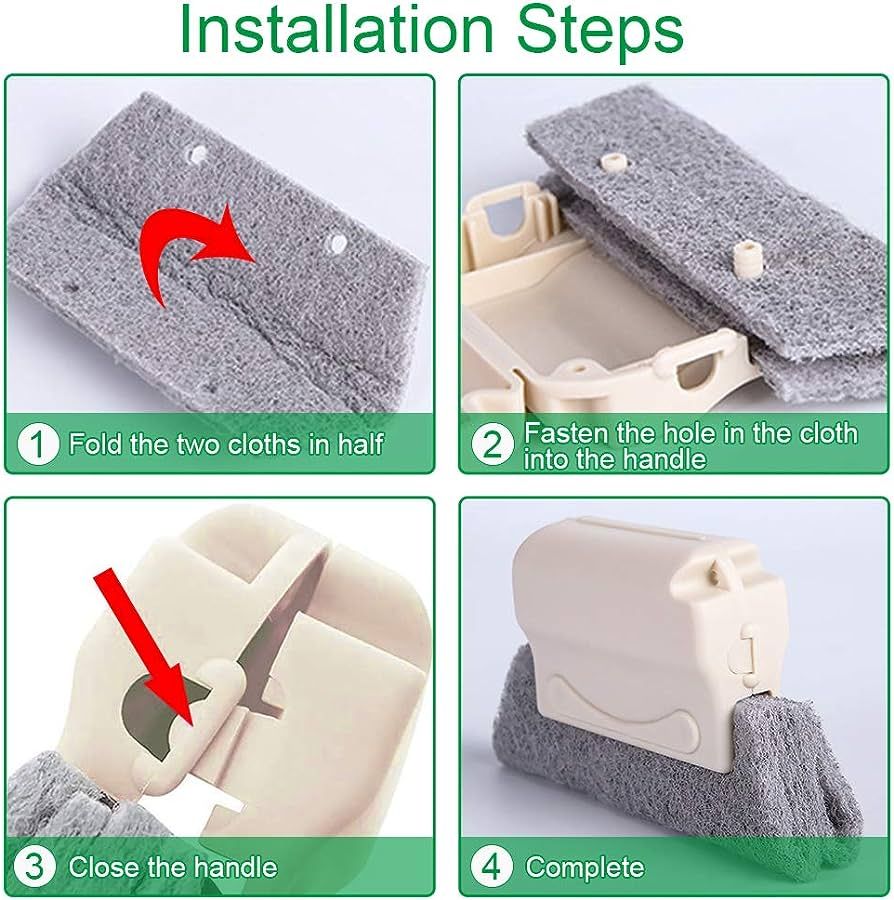 Installation Steps

1 Fold the two cloths in half

2 Fasten the hole in the cloth into the handle

3 Close the handle

4 Complete