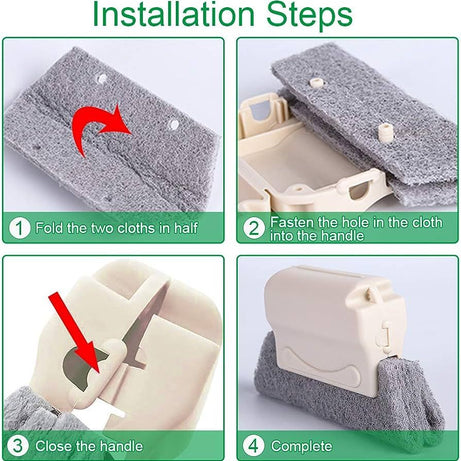 Installation Steps

1 Fold the two cloths in half

2 Fasten the hole in the cloth into the handle

3 Close the handle

4 Complete