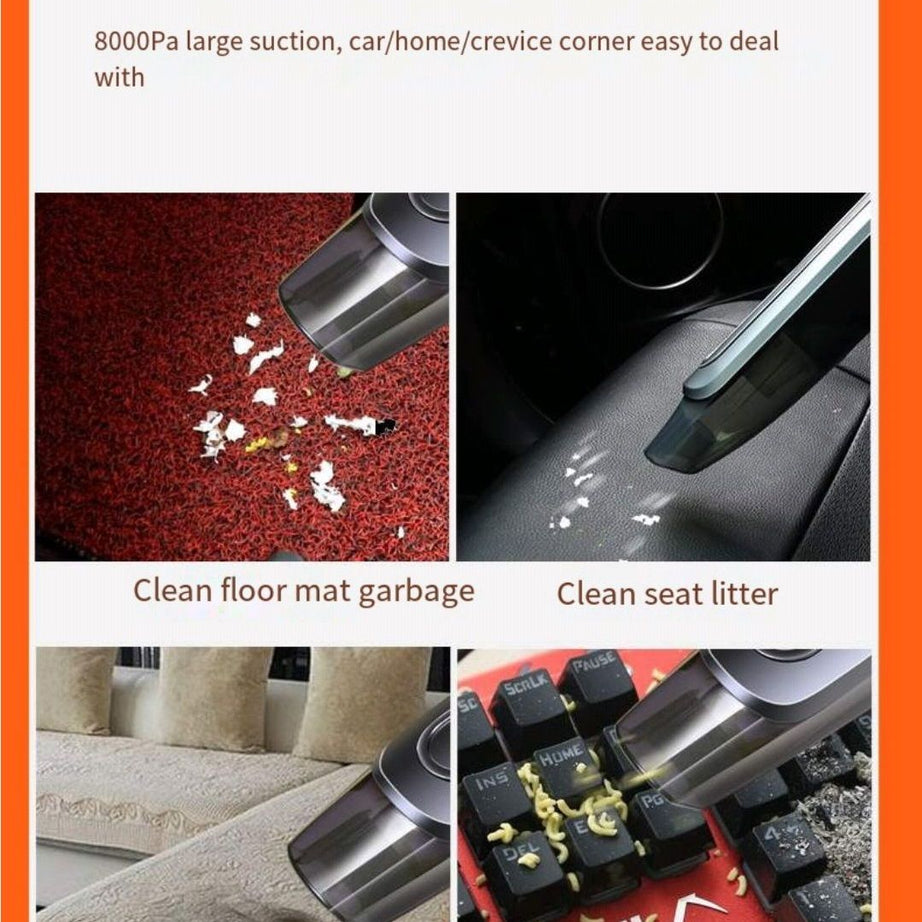 8000Pa large suction, car/home/crevice corner easy to deal with

Clean floor mat garbage

Clean seat litter

SC
SCRLK
PAUSE
INS
HOME
PG
DEL
E
4