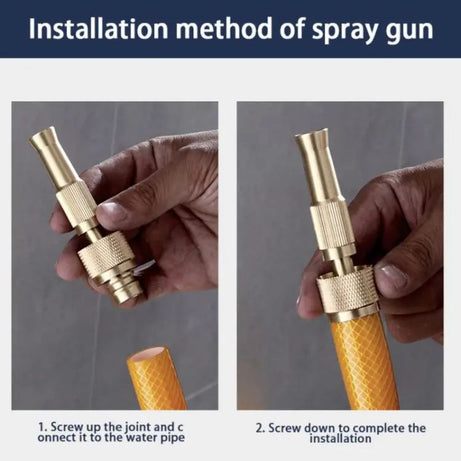 Installation method of spray gun

1. Screw up the joint and c onnect it to the water pipe

2. Screw down to complete the installation