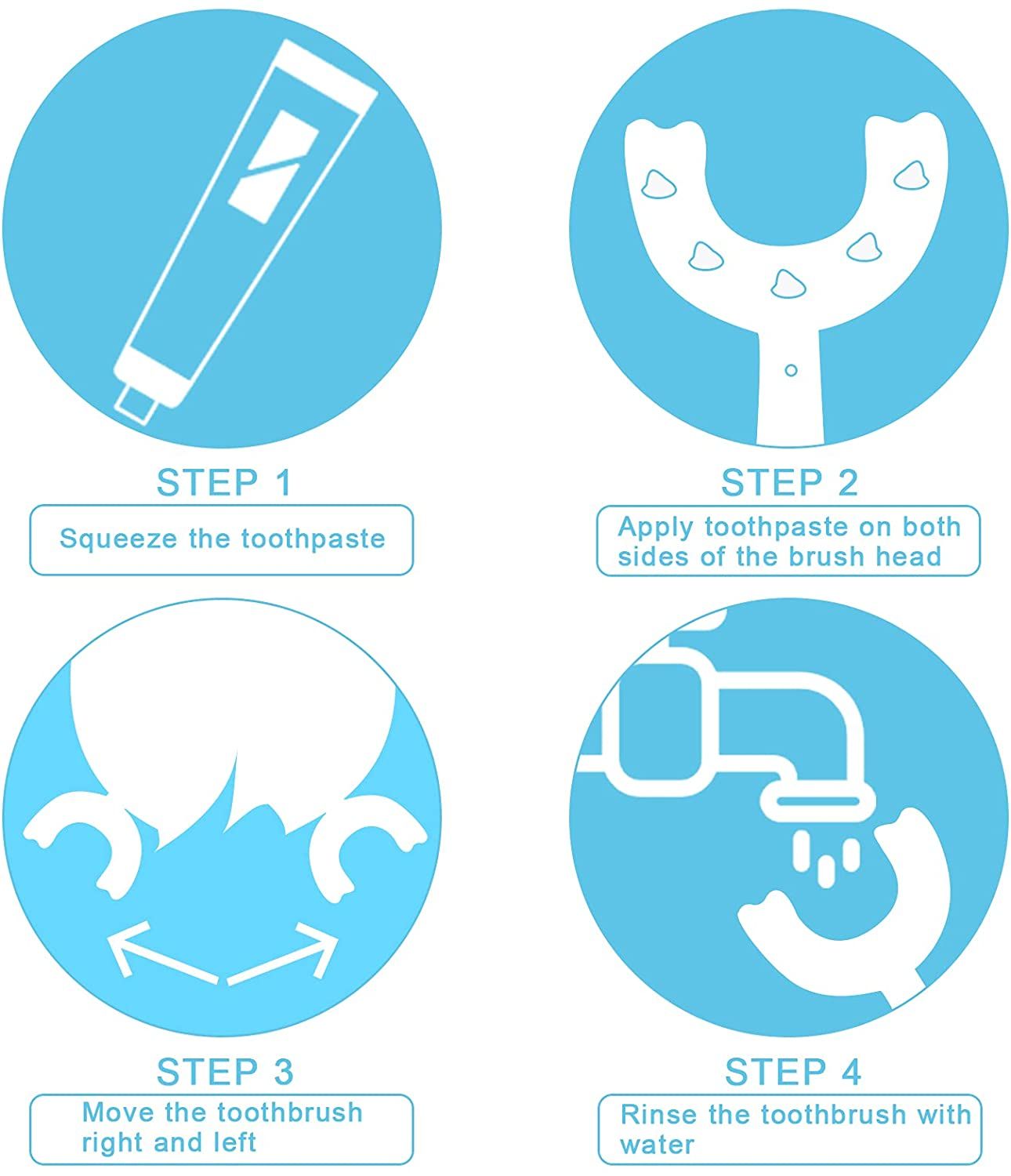 STEP 1

Squeeze the toothpaste

STEP 2

Apply toothpaste on both sides of the brush head

STEP 3

Move the toothbrush right and left

STEP 4

Rinse the toothbrush with water