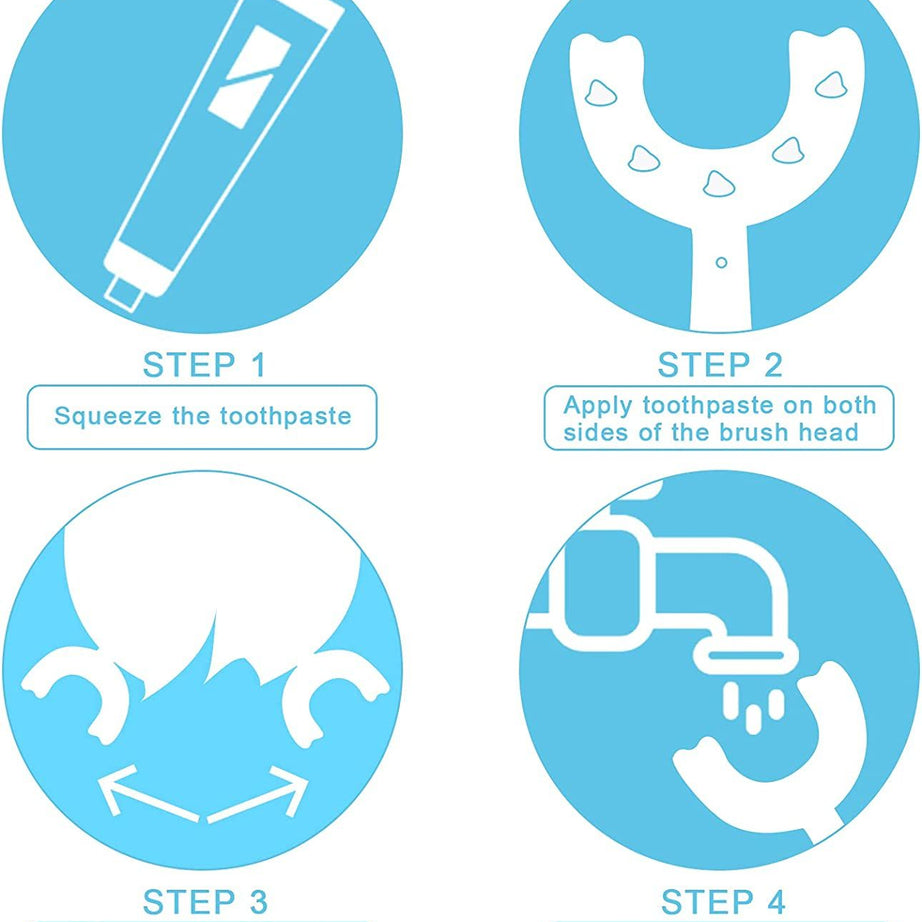 STEP 1

Squeeze the toothpaste

STEP 2

Apply toothpaste on both sides of the brush head

STEP 3

STEP 4