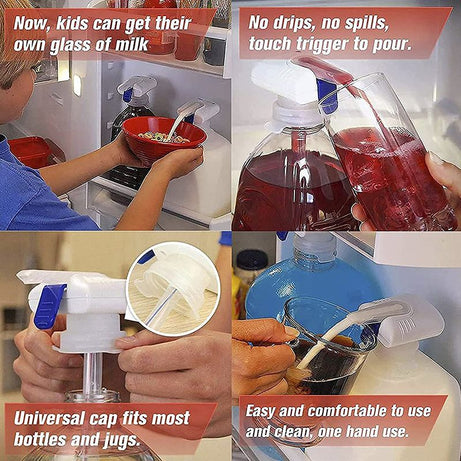 Now, kids can get their own glass of milk

No drips, no spills, touch trigger to pour.

Universal cap fits most bottles and jugs.

Easy and comfortable to use and clean, one hand use.