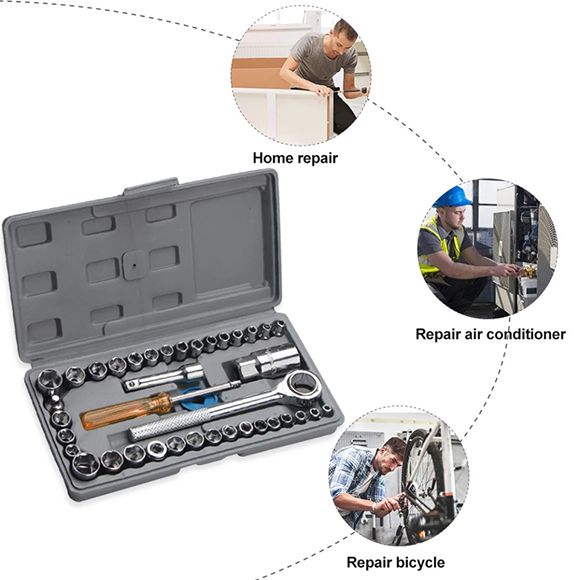 Home repair

Repair air conditioner

Repair bicycle