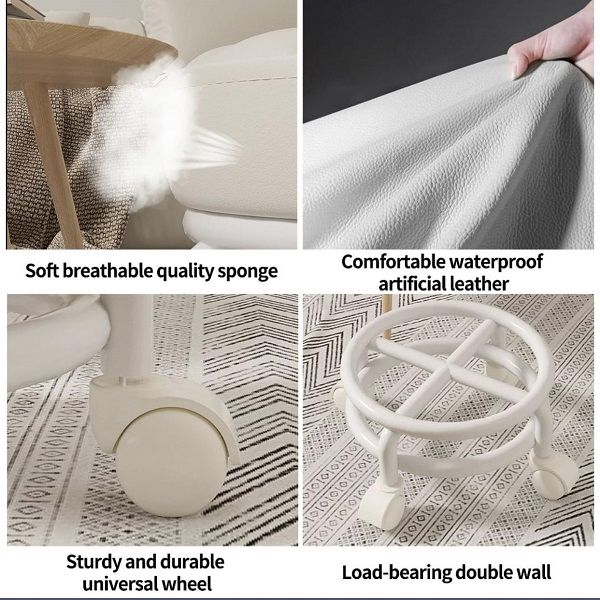 Soft breathable quality sponge

Comfortable waterproof artificial leather

Sturdy and durable universal wheel

Load-bearing double wall