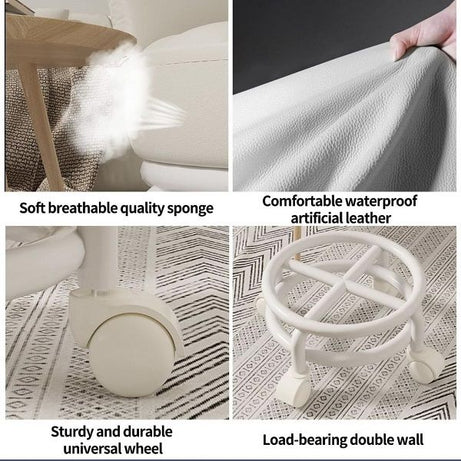 Soft breathable quality sponge

Comfortable waterproof artificial leather

Sturdy and durable universal wheel

Load-bearing double wall