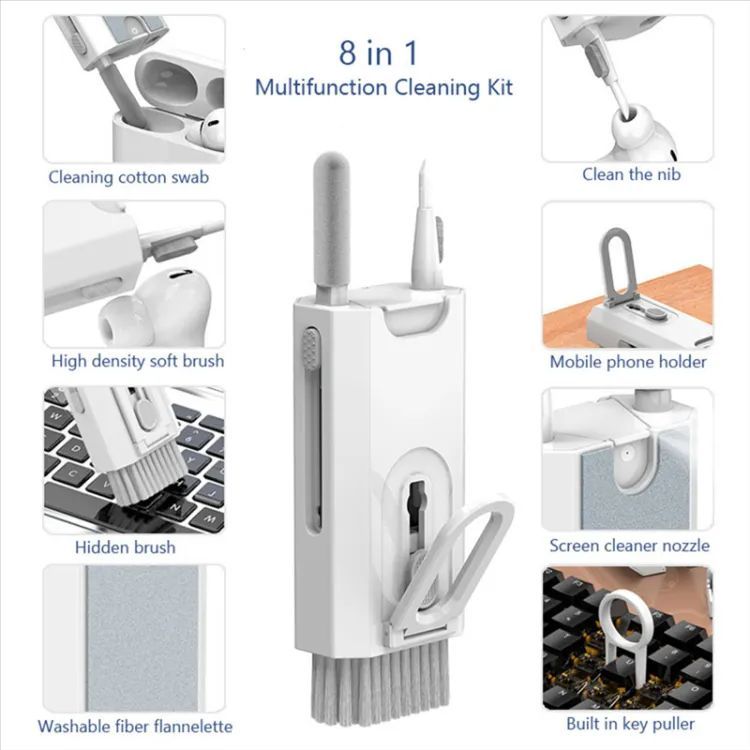 8 in 1
Multifunction Cleaning Kit

Cleaning cotton swab

High density soft brush

Hidden brush

Washable fiber flannelette

Clean the nib

Mobile phone holder

Screen cleaner nozzle

Built in key puller