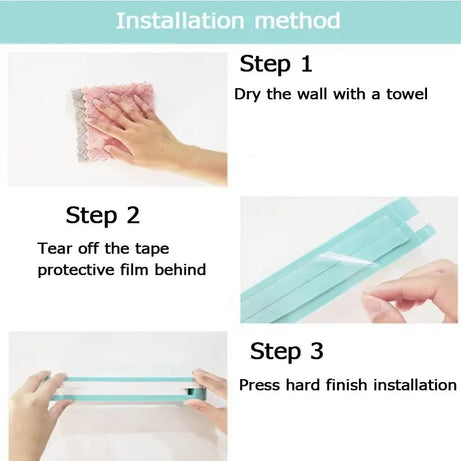 Installation method

Step 1

Dry the wall with a towel

Step 2

Tear off the tape protective film behind

Step 3

Press hard finish installation