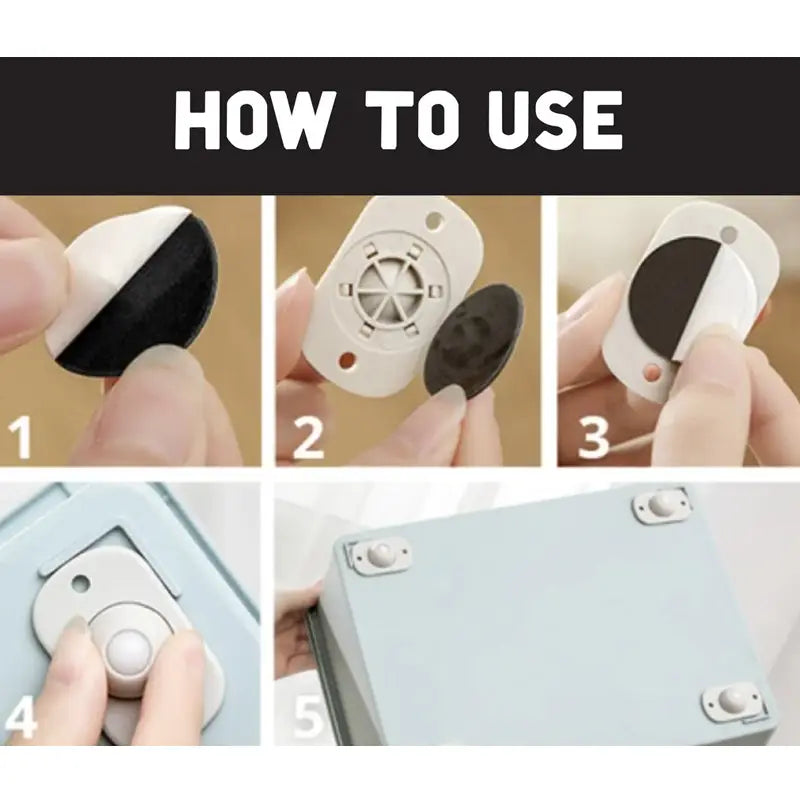 HOW TO USE

1

2

3

4

5