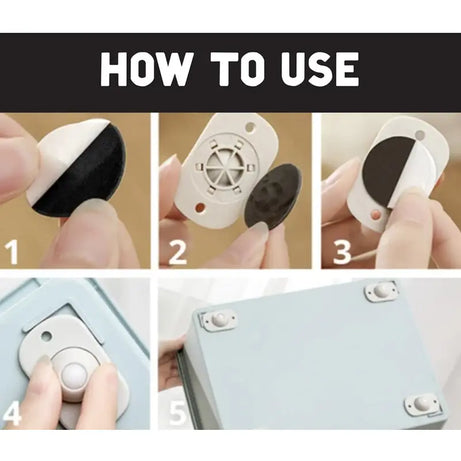 HOW TO USE

1

2

3

4

5