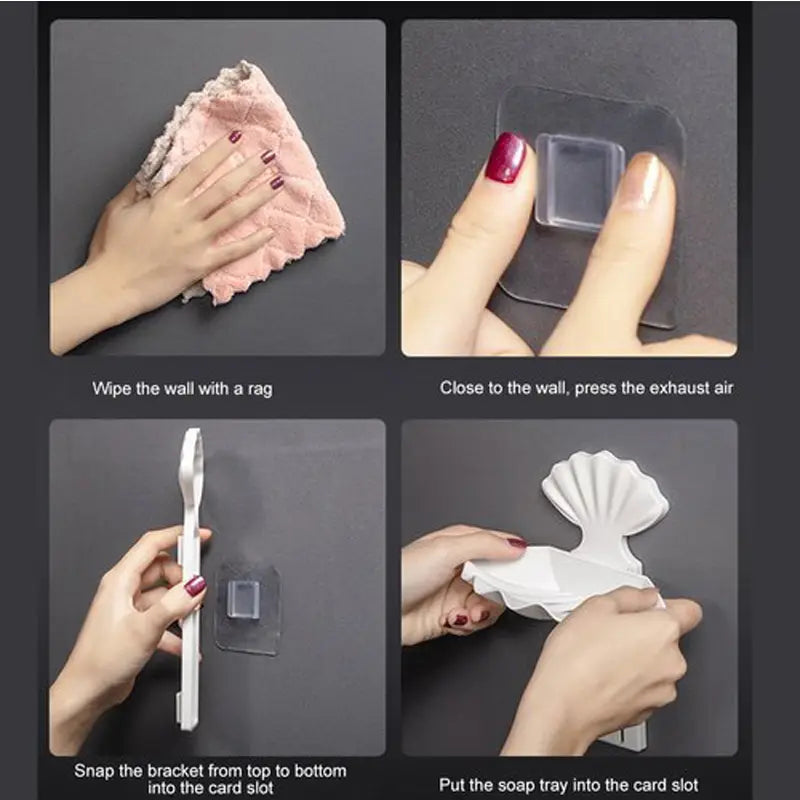 Wipe the wall with a rag

Close to the wall, press the exhaust air

Snap the bracket from top to bottom into the card slot

Put the soap tray into the card slot