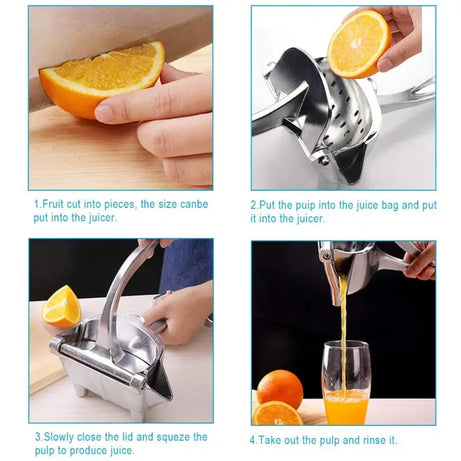 1.Fruit cut into pieces, the size canbe put into the juicer.

2.Put the pulp into the juice bag and put it into the juicer.

3.Slowly close the lid and squeze the pulp to produce juice.

4.Take out the pulp and rinse it.