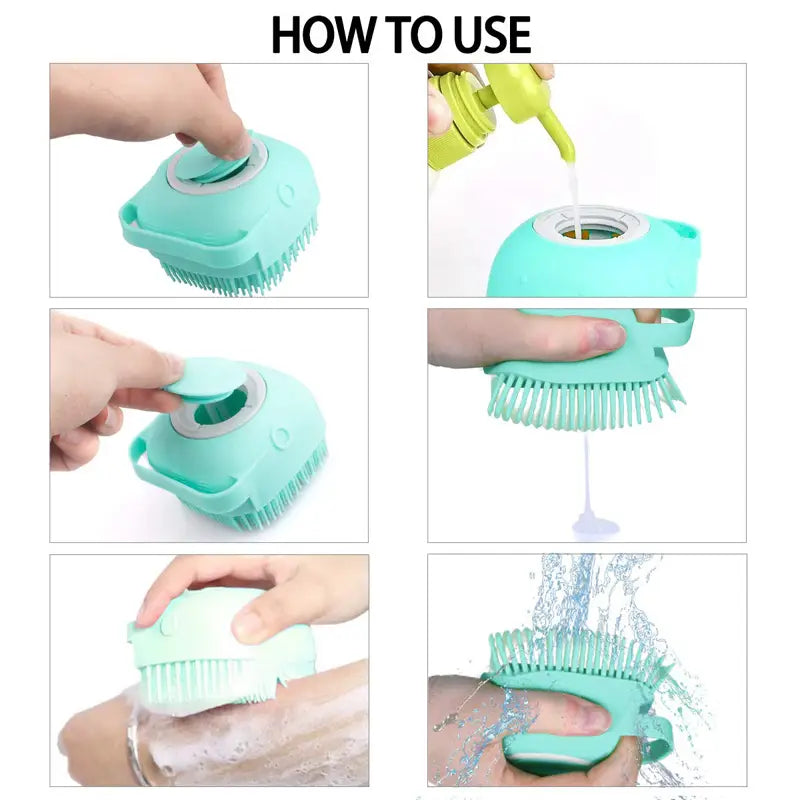 HOW TO USE