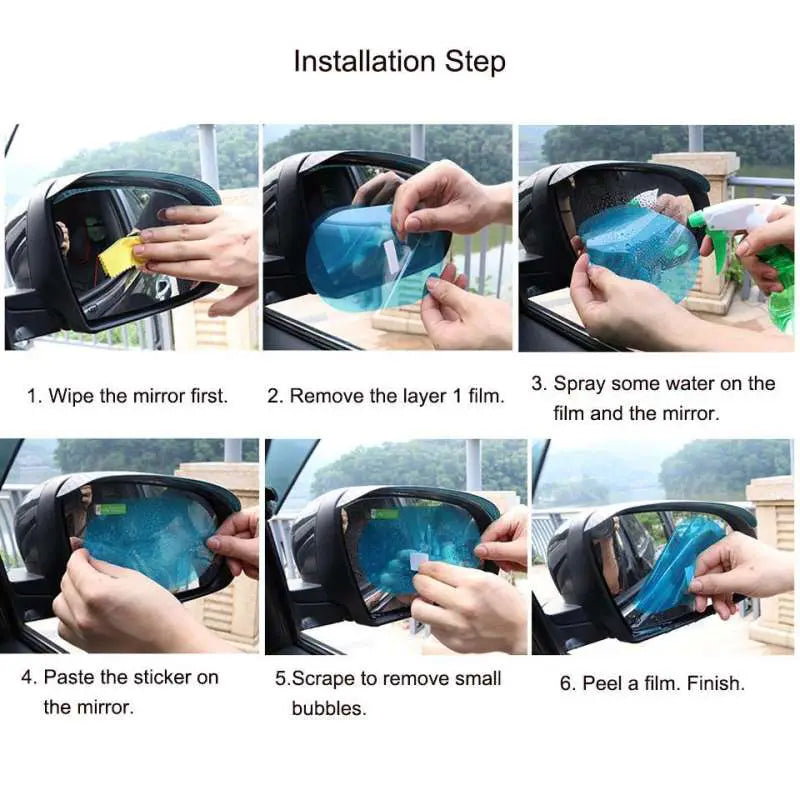 Installation Step

1. Wipe the mirror first.

2. Remove the layer 1 film.

3. Spray some water on the film and the mirror.

4. Paste the sticker on the mirror.

5.Scrape to remove small bubbles.

6. Peel a film. Finish.