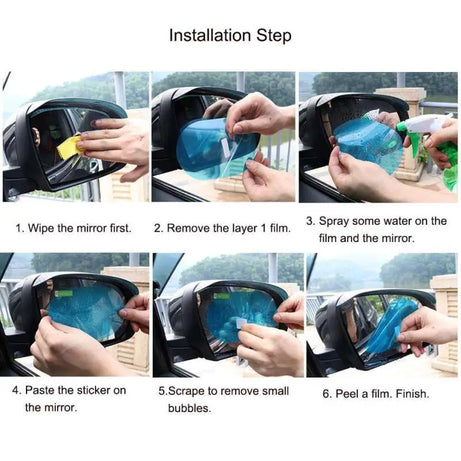 Installation Step

1. Wipe the mirror first.

2. Remove the layer 1 film.

3. Spray some water on the film and the mirror.

4. Paste the sticker on the mirror.

5.Scrape to remove small bubbles.

6. Peel a film. Finish.