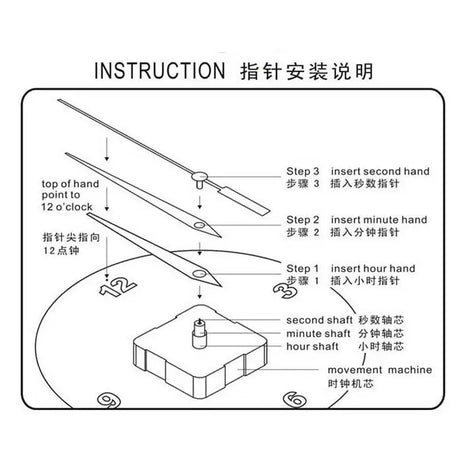 INSTRUCTION 指针安装说明

top of hand point to 12 o'clock

指针尖指向 12点钟

Step 3 insert second hand
步骤 3 插入秒数指针

Step 2 insert minute hand
步骤 2 插入分钟指针

Step 1 insert hour hand
步骤 1 插入小时指针

12

3

second shaft 秒数轴芯
minute shaft 分钟轴芯
hour shaft 小时轴芯

movement machine
时钟机芯

9

6