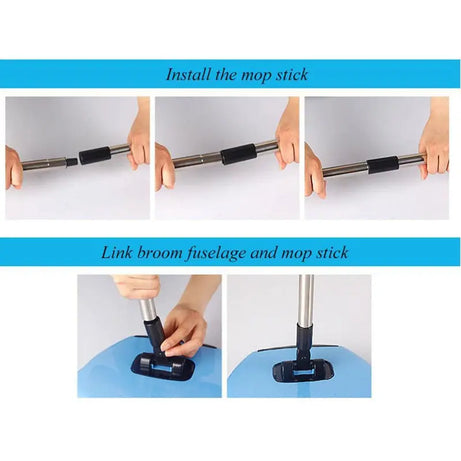 Install the mop stick

Link broom fuselage and mop stick