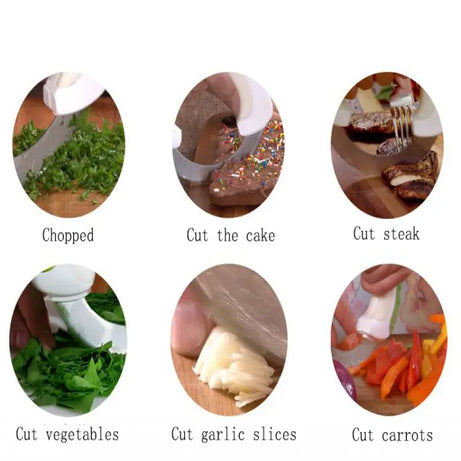 Chopped

Cut the cake

Cut steak

Cut vegetables

Cut garlic slices

Cut carrots