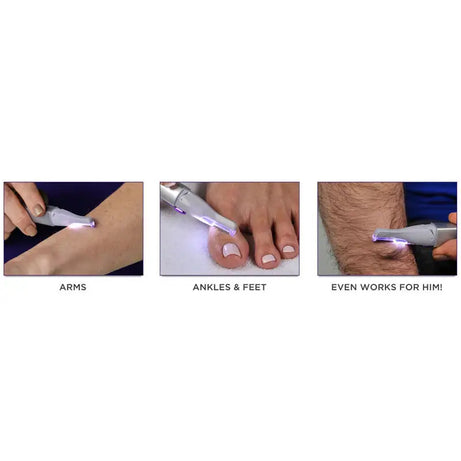 ARMS

ANKLES & FEET

EVEN WORKS FOR HIM!