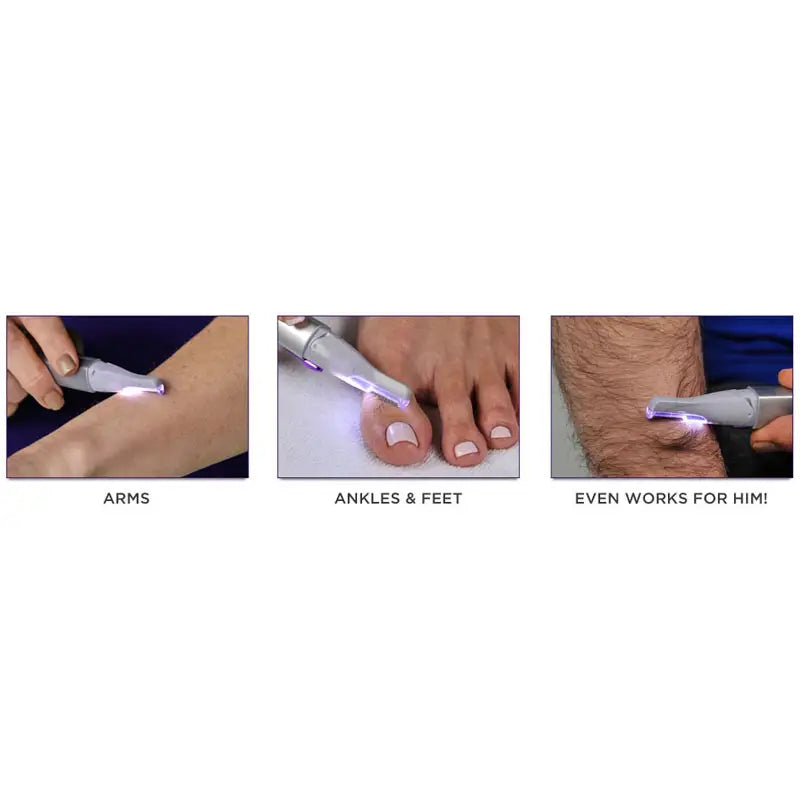 ARMS

ANKLES & FEET

EVEN WORKS FOR HIM!