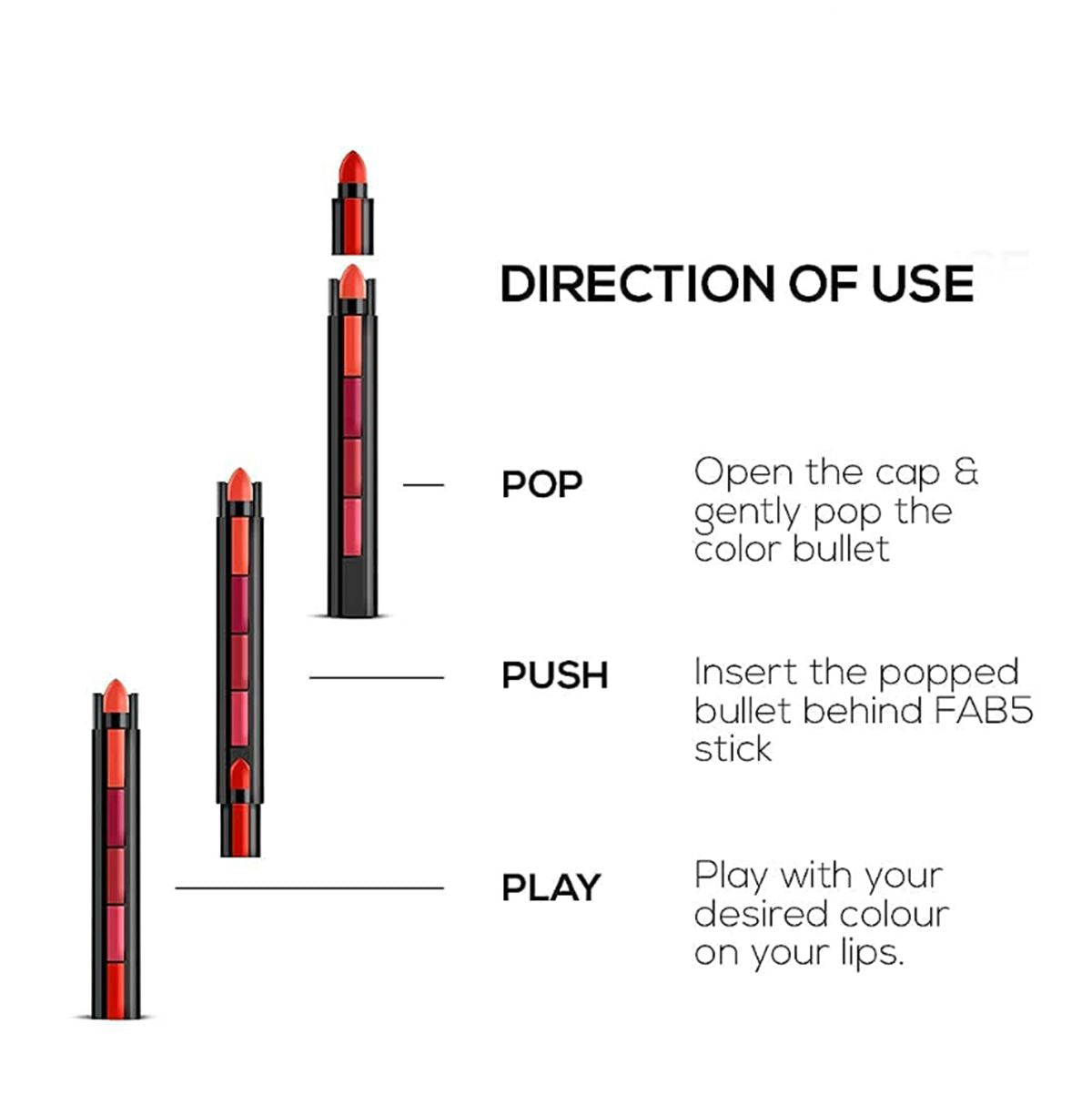 DIRECTION OF USE

POP

Open the cap & gently pop the color bullet

PUSH

Insert the popped bullet behind FAB5 stick

PLAY

Play with your desired colour on your lips.